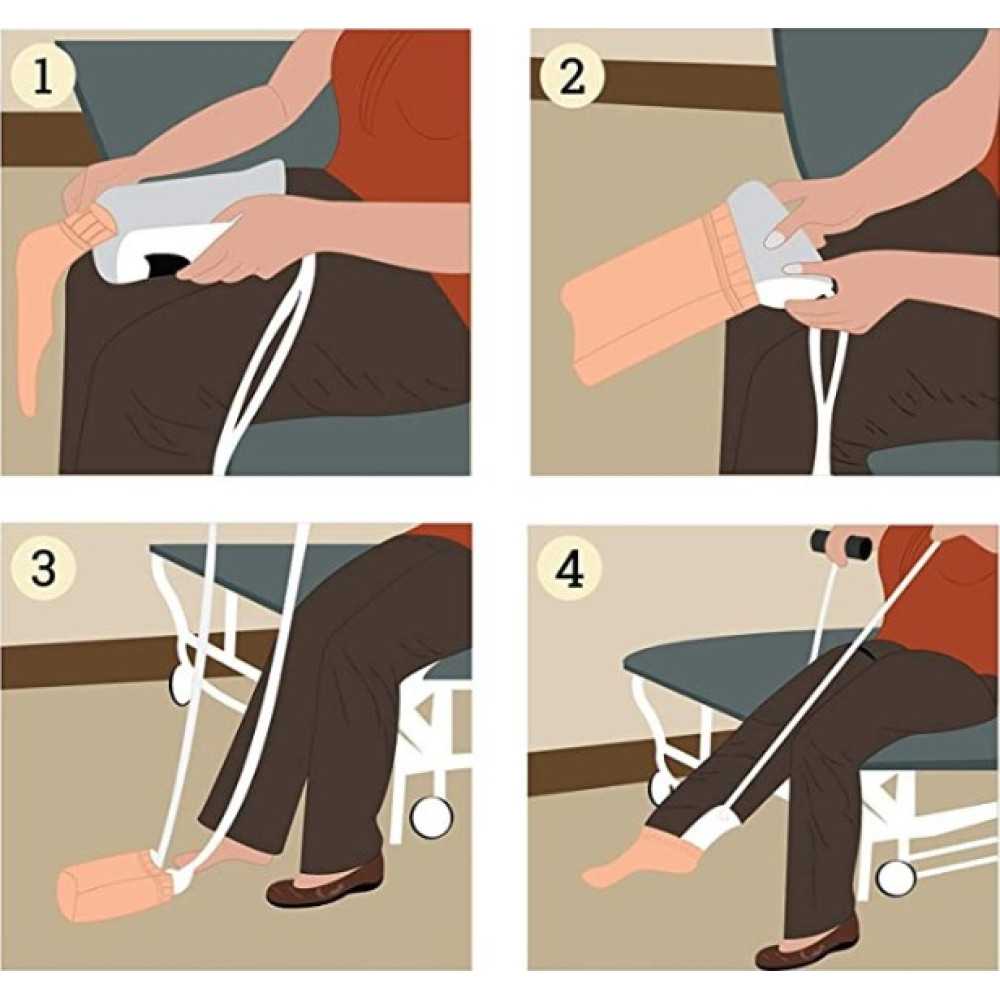 1

2

3

4